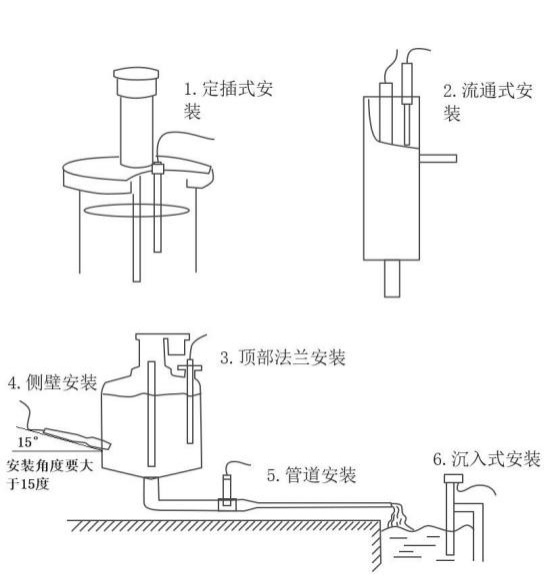 1. 定插式安装

2. 流通式安装

3. 顶部法兰安装

4. 侧壁安装

15°

安装角度要大于15度

5. 管道安装

6. 沉入式安装